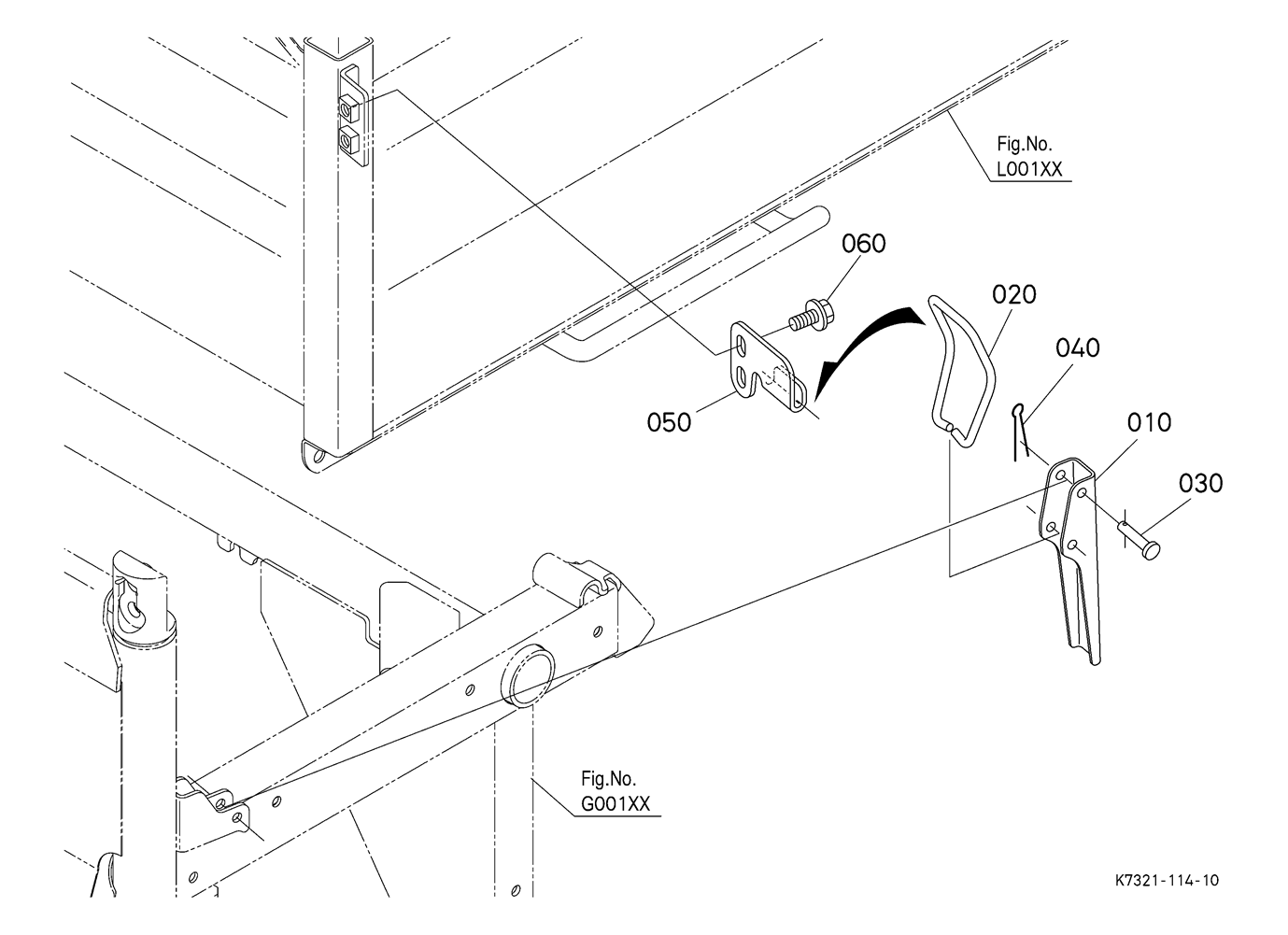 Fig.No.
L001XX

060

020

040

050

010

030

Fig.No.
G001XX

K7321-114-10